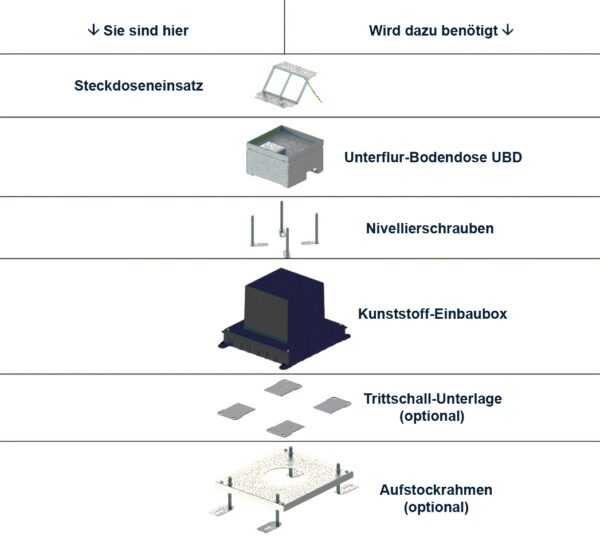 | ↓ Sie sind hier | Wird dazu benötigt ↓ |
|---|---|
| Steckdoseneinsatz | |
| | Unterflur-Bodendose UBD |
| | Nivellierschrauben |
| | Kunststoff-Einbaubox |
| | Trittschall-Unterlage (optional) |
| | Aufstockrahmen (optional) |