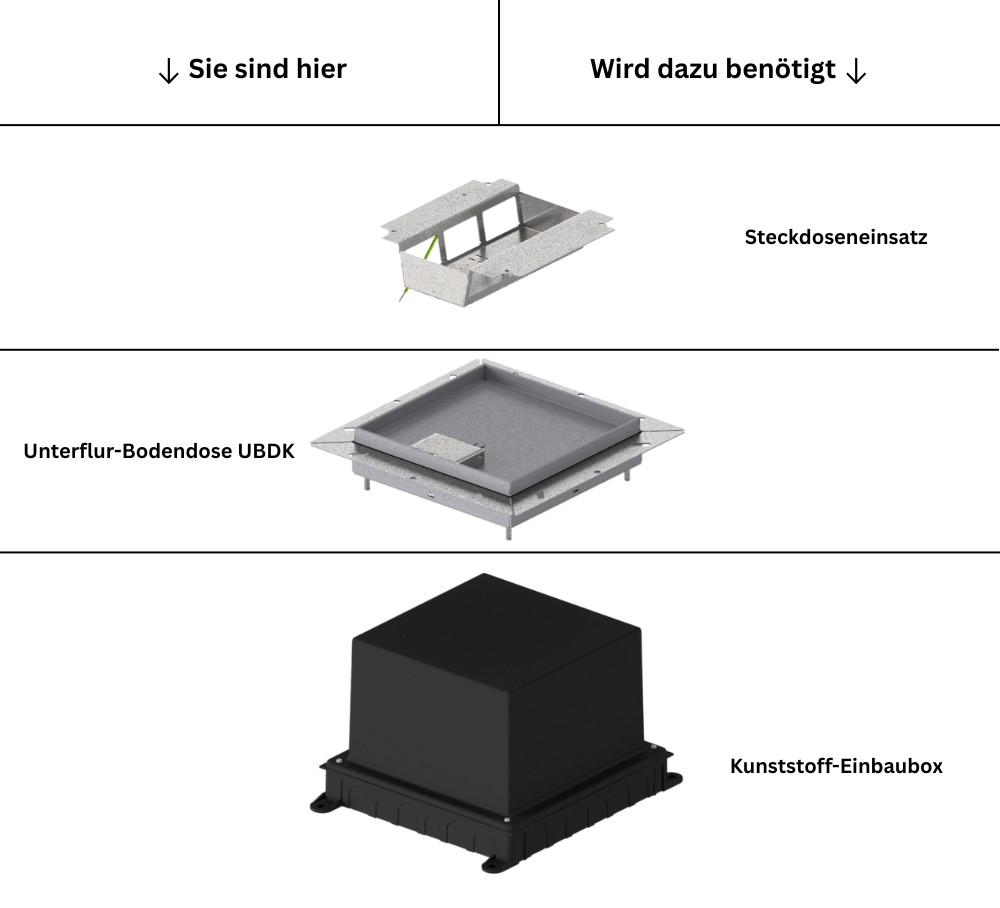 ↓ Sie sind hier

Wird dazu benötigt ↓

Steckdoseneinsatz

Unterflur-Bodendose UBDK

Kunststoff-Einbaubox